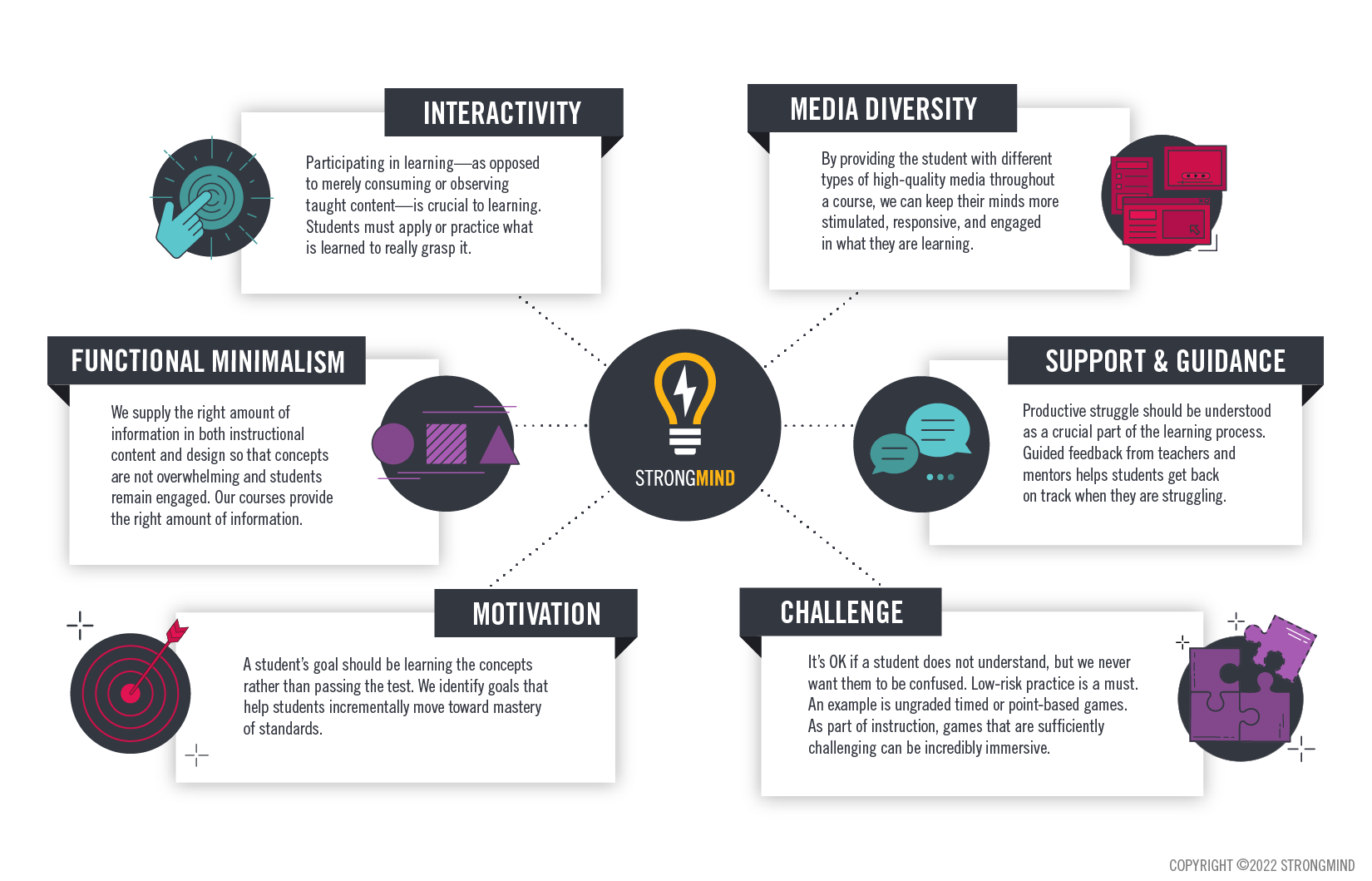 INTERACTIVITY

Participating in learning—as opposed to merely consuming or observing taught content—is crucial to learning. Students must apply or practice what is learned to really grasp it.

MEDIA DIVERSITY

By providing the student with different types of high-quality media throughout a course, we can keep their minds more stimulated, responsive, and engaged in what they are learning.

FUNCTIONAL MINIMALISM

We supply the right amount of information in both instructional content and design so that concepts are not overwhelming and students remain engaged. Our courses provide the right amount of information.

STRONGMIND

SUPPORT & GUIDANCE

Productive struggle should be understood as a crucial part of the learning process. Guided feedback from teachers and mentors helps students get back on track when they are struggling.

MOTIVATION

A student's goal should be learning the concepts rather than passing the test. We identify goals that help students incrementally move toward mastery of standards.

CHALLENGE

It's OK if a student does not understand, but we never want them to be confused. Low-risk practice is a must. An example is ungraded timed or point-based games. As part of instruction, games that are sufficiently challenging can be incredibly immersive.

COPYRIGHT ©2022 STRONGMIND